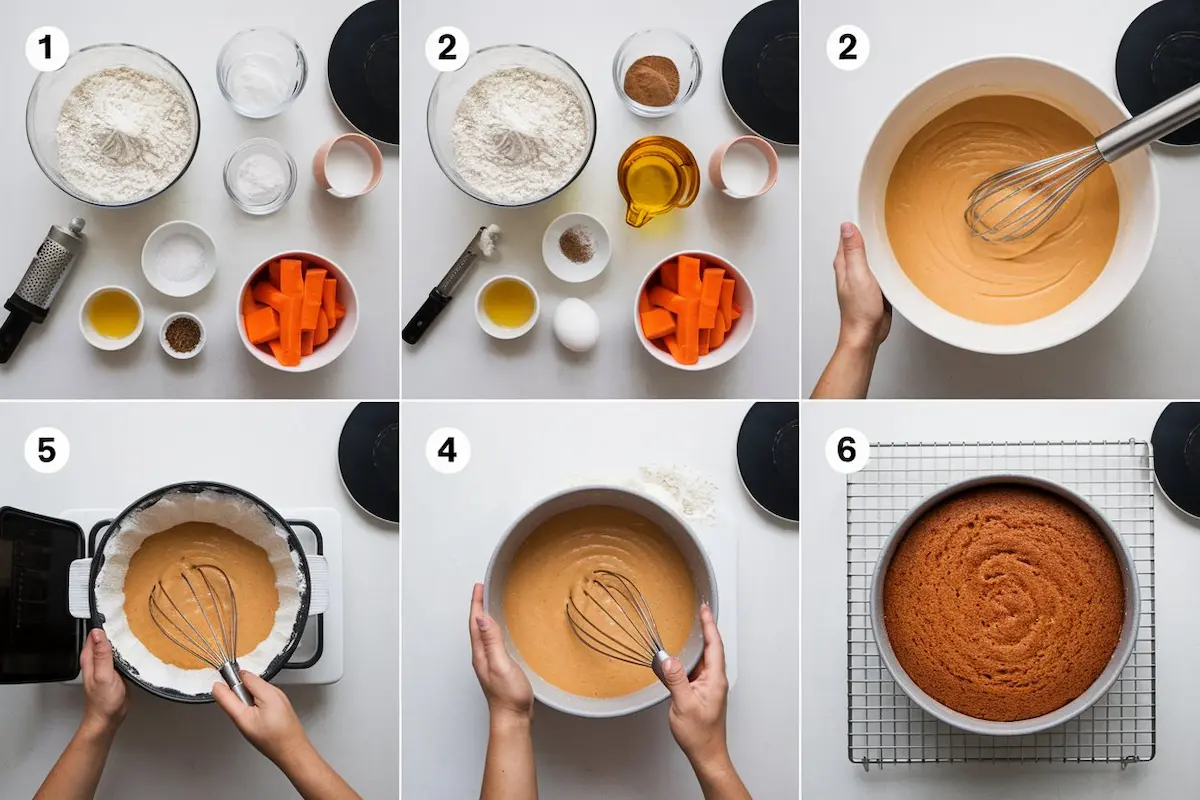 1

2

2

5

4

6